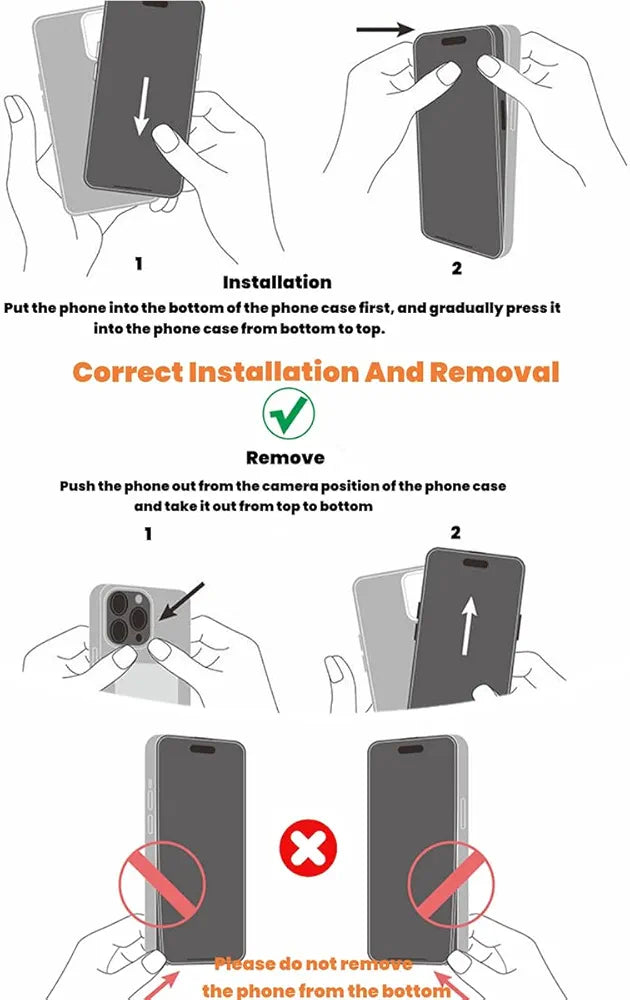 1

2

Installation

Put the phone into the bottom of the phone case first, and gradually press it into the phone case from bottom to top.

Correct Installation And Removal

Remove

Push the phone out from the camera position of the phone case and take it out from top to bottom

1

2

Please do not remove the phone from the bottom